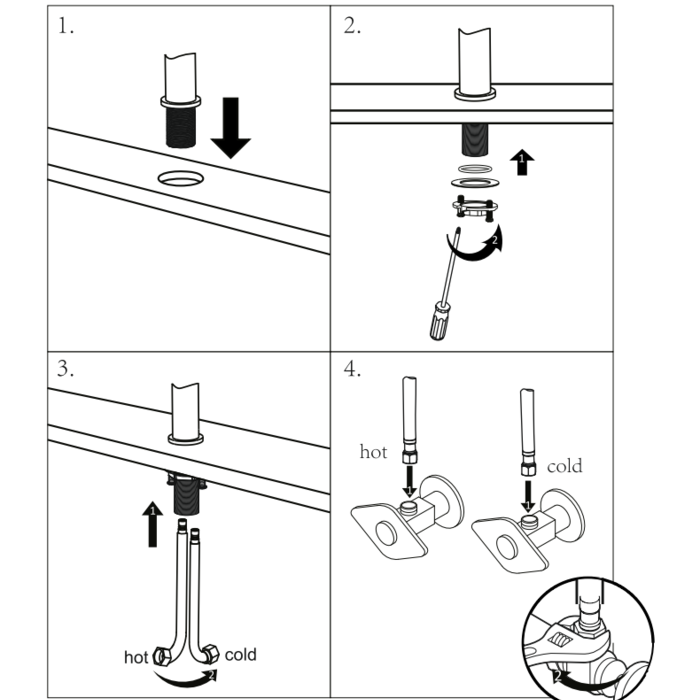 1.

2.

1

2

3.

1

hot

cold

2

4.

hot

1

cold

1

2