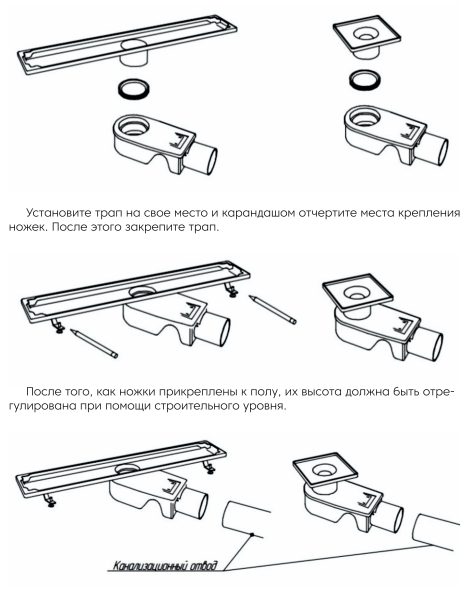 Установите трап на свое место и карандашом отчертите места крепления ножек. После этого закрепите трап.

После того, как ножки прикреплены к полу, их высота должна быть отрегулирована при помощи строительного уровня.

Канализационный отвод