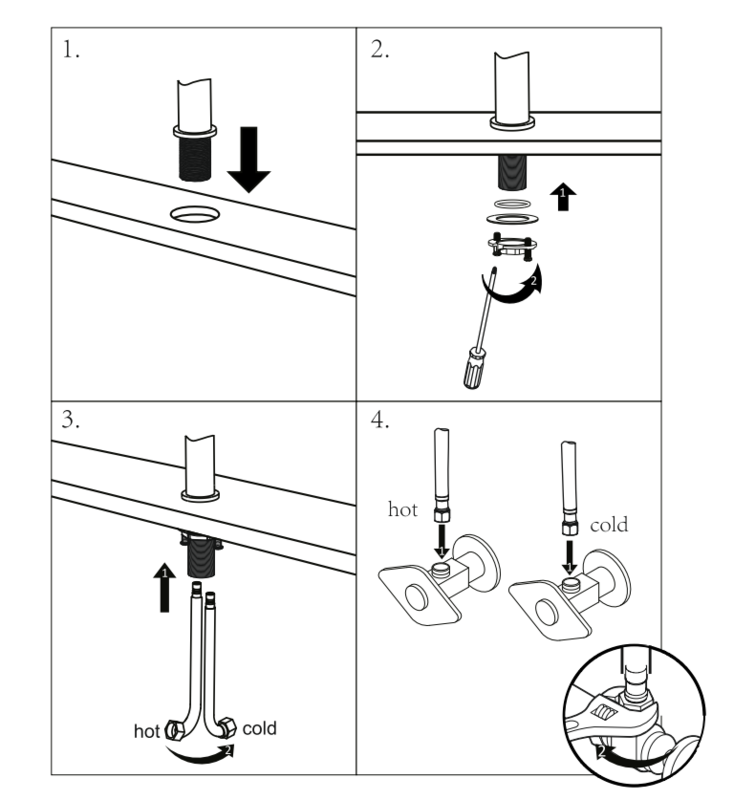 1.

2.

1

2

3.

1

hot

cold

2

4.

hot

1

cold

1

2