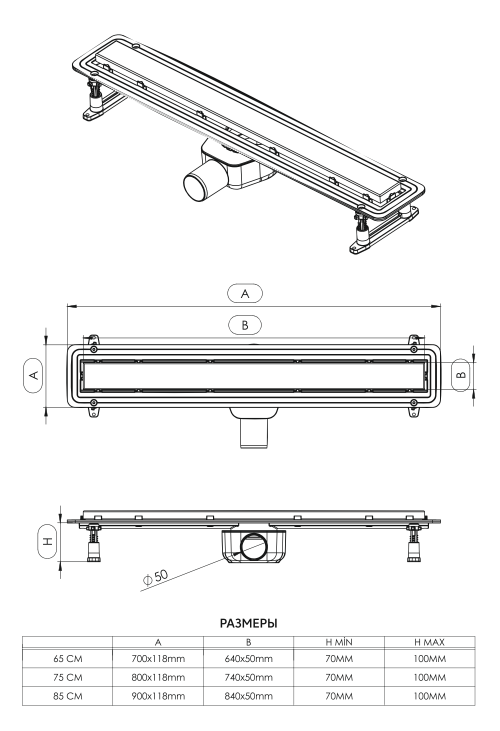 A

B

A

B

H

$\phi 50$

РАЗМЕРЫ

|  | A | B | H MİN | H MAX |
|---|---|---|---|---|
| 65 CM | 700x118mm | 640x50mm | 70MM | 100MM |
| 75 CM | 800x118mm | 740x50mm | 70MM | 100MM |
| 85 CM | 900x118mm | 840x50mm | 70MM | 100MM |